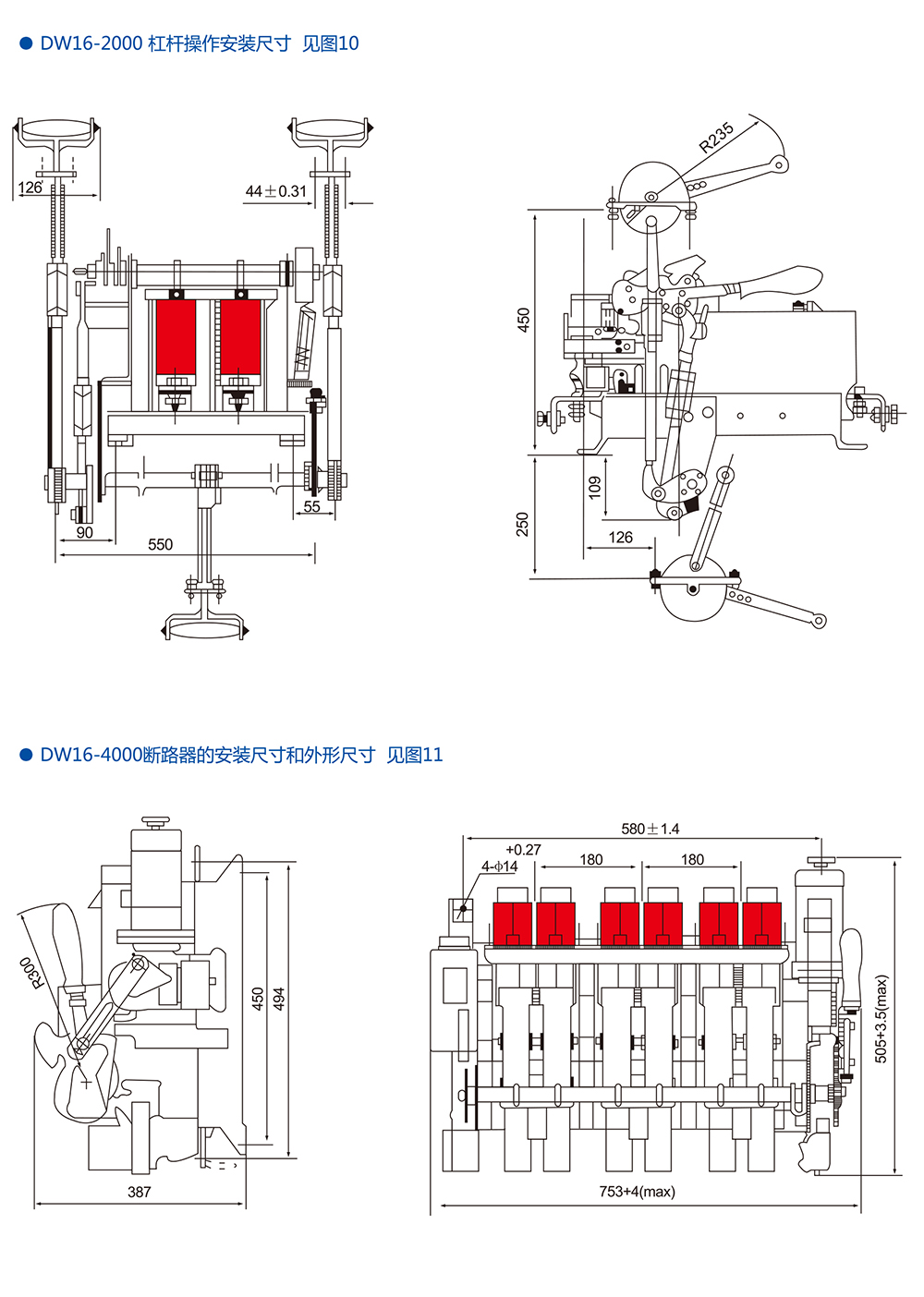 ● DW16-2000 杠杆操作安装尺寸 见图10

126

44±0.31

55

90

550

R235

450

109

250

126

● DW16-4000断路器的安装尺寸和外形尺寸 见图11

R300

450

494

387

580±1.4

+0.27

4-ϕ14

180

180

505+3.5(max)

753+4(max)